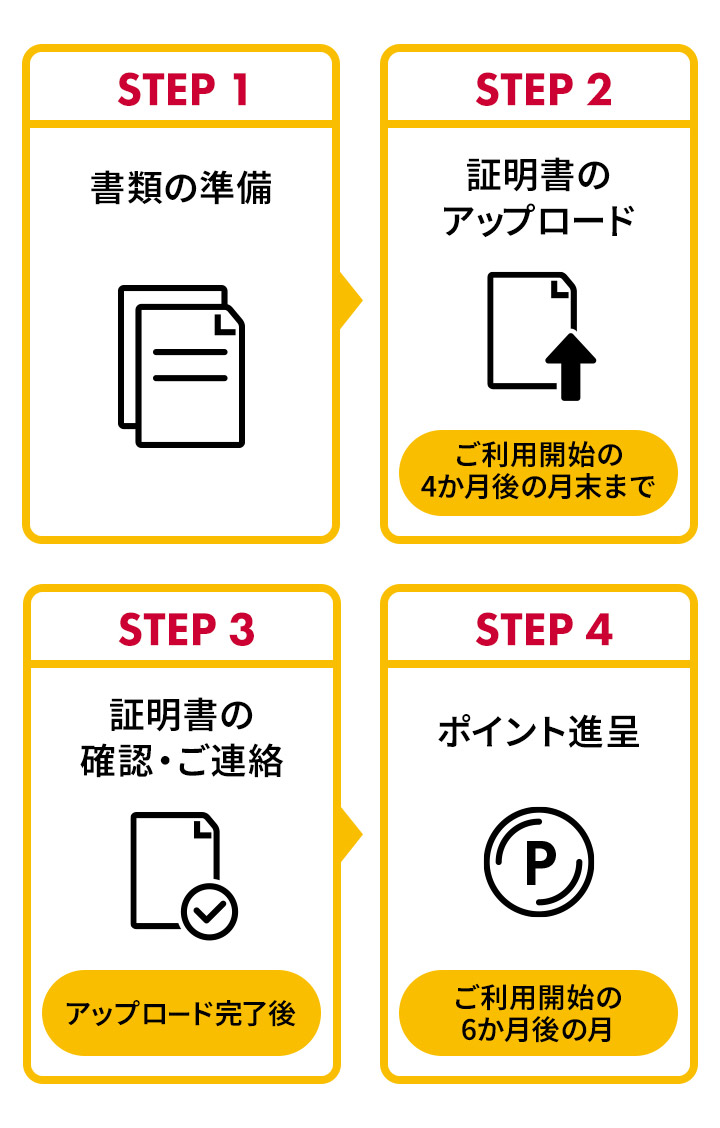 STEP 1

書類の準備

STEP 2

証明書のアップロード

ご利用開始の4か月後の月末まで

STEP 3

証明書の確認・ご連絡

アップロード完了後

STEP 4

ポイント進呈

P

ご利用開始の6か月後の月